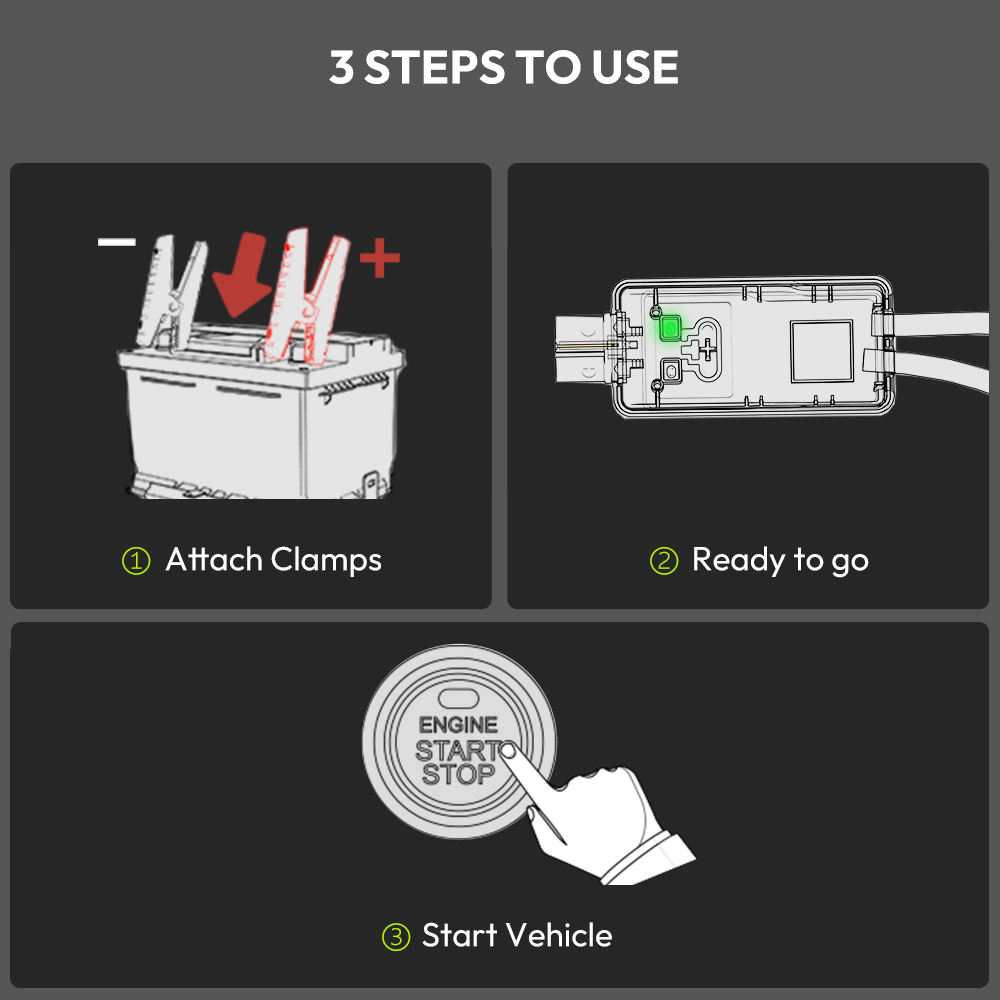 3 STEPS TO USE

−
+

① Attach Clamps

② Ready to go

ENGINE
START
STOP

③ Start Vehicle