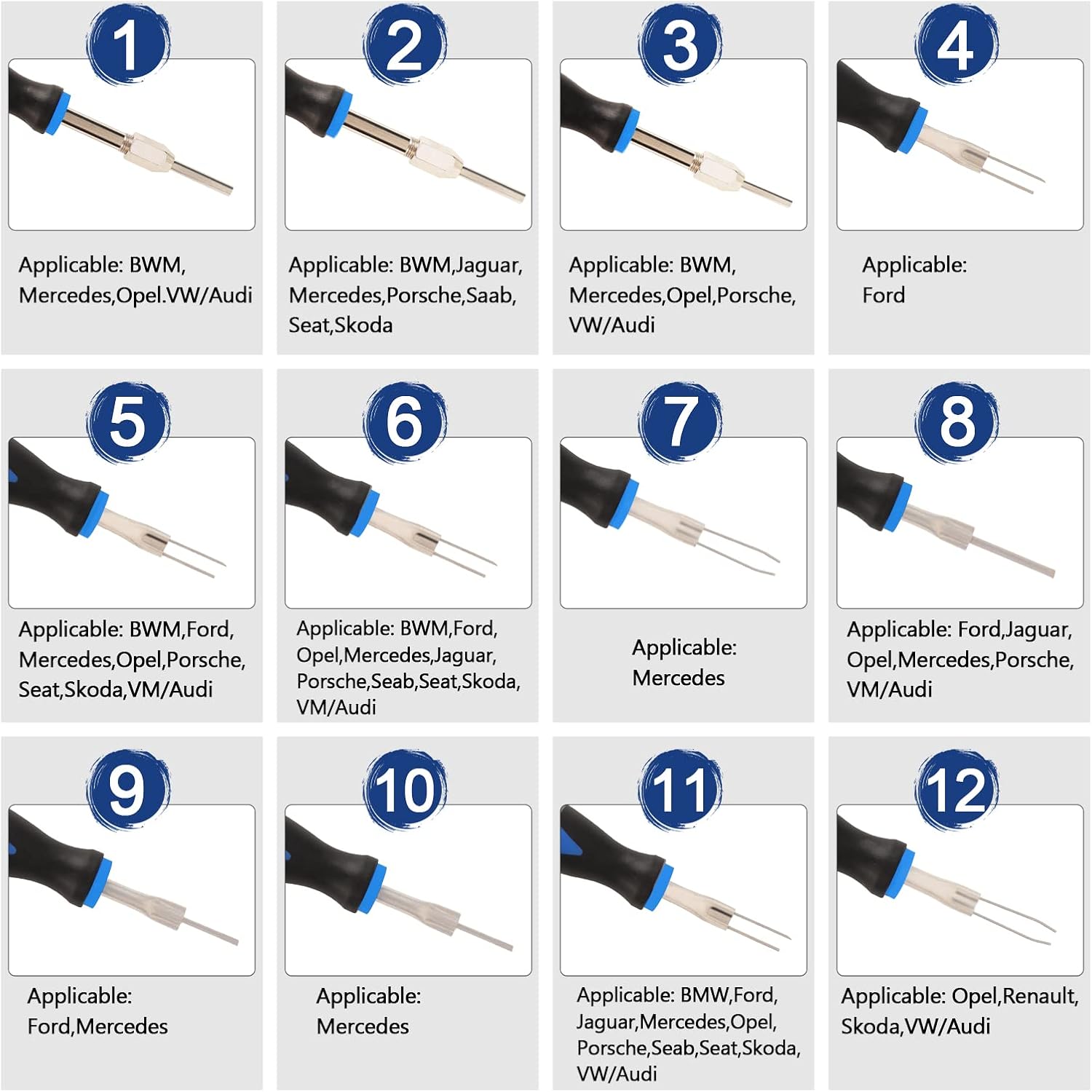 1

Applicable: BWM, Mercedes,Opel.VW/Audi

2

Applicable: BWM,Jaguar, Mercedes,Porsche,Saab, Seat,Skoda

3

Applicable: BWM, Mercedes,Opel,Porsche, VW/Audi

4

Applicable: Ford

5

Applicable: BWM,Ford, Mercedes,Opel,Porsche, Seat,Skoda,VM/Audi

6

Applicable: BWM,Ford, Opel,Mercedes,Jaguar, Porsche,Seab,Seat,Skoda, VM/Audi

7

Applicable: Mercedes

8

Applicable: Ford,Jaguar, Opel,Mercedes,Porsche, VM/Audi

9

Applicable: Ford,Mercedes

10

Applicable: Mercedes

11

Applicable: BMW,Ford, Jaguar,Mercedes,Opel, Porsche,Seab,Seat,Skoda, VW/Audi

12

Applicable: Opel,Renault, Skoda,VW/Audi